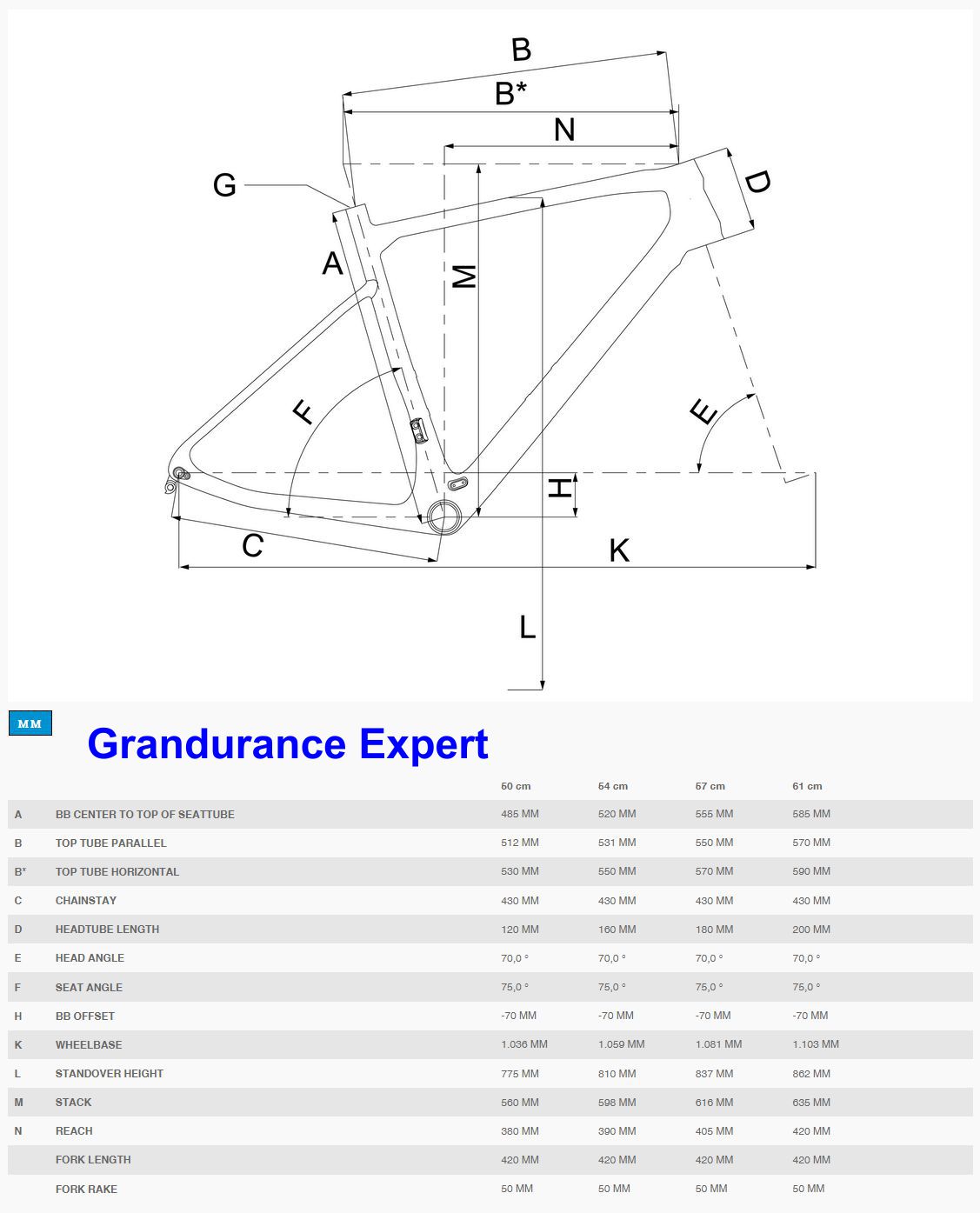 B
B*
N
G
D
A
M
F
E
H
C
K
L

MM

Grandurance Expert

| | | 50 cm | 54 cm | 57 cm | 61 cm |
|---|---|---|---|---|---|
| A | BB CENTER TO TOP OF SEATTUBE | 485 MM | 520 MM | 555 MM | 585 MM |
| B | TOP TUBE PARALLEL | 512 MM | 531 MM | 550 MM | 570 MM |
| B* | TOP TUBE HORIZONTAL | 530 MM | 550 MM | 570 MM | 590 MM |
| C | CHAINSTAY | 430 MM | 430 MM | 430 MM | 430 MM |
| D | HEADTUBE LENGTH | 120 MM | 160 MM | 180 MM | 200 MM |
| E | HEAD ANGLE | 70,0 ° | 70,0 ° | 70,0 ° | 70,0 ° |
| F | SEAT ANGLE | 75,0 ° | 75,0 ° | 75,0 ° | 75,0 ° |
| H | BB OFFSET | -70 MM | -70 MM | -70 MM | -70 MM |
| K | WHEELBASE | 1.036 MM | 1.059 MM | 1.081 MM | 1.103 MM |
| L | STANDOVER HEIGHT | 775 MM | 810 MM | 837 MM | 862 MM |
| M | STACK | 560 MM | 598 MM | 616 MM | 635 MM |
| N | REACH | 380 MM | 390 MM | 405 MM | 420 MM |
| | FORK LENGTH | 420 MM | 420 MM | 420 MM | 420 MM |
| | FORK RAKE | 50 MM | 50 MM | 50 MM | 50 MM |