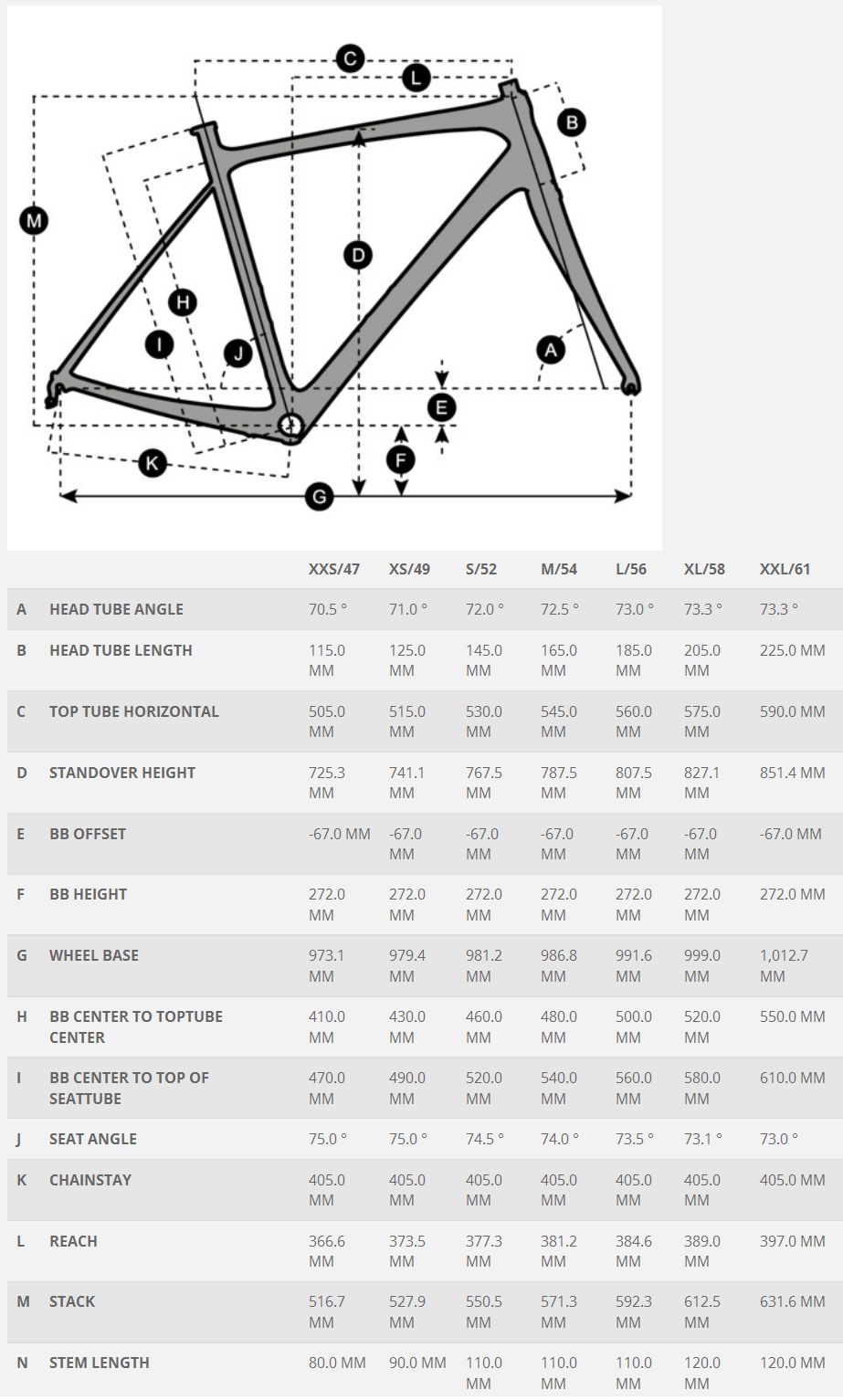 C
L
B
M
D
H
I
J
A
E
F
K
G

| | | XXS/47 | XS/49 | S/52 | M/54 | L/56 | XL/58 | XXL/61 |
|---|---|---|---|---|---|---|---|---|
| A | HEAD TUBE ANGLE | 70.5 ° | 71.0 ° | 72.0 ° | 72.5 ° | 73.0 ° | 73.3 ° | 73.3 ° |
| B | HEAD TUBE LENGTH | 115.0 MM | 125.0 MM | 145.0 MM | 165.0 MM | 185.0 MM | 205.0 MM | 225.0 MM |
| C | TOP TUBE HORIZONTAL | 505.0 MM | 515.0 MM | 530.0 MM | 545.0 MM | 560.0 MM | 575.0 MM | 590.0 MM |
| D | STANDOVER HEIGHT | 725.3 MM | 741.1 MM | 767.5 MM | 787.5 MM | 807.5 MM | 827.1 MM | 851.4 MM |
| E | BB OFFSET | -67.0 MM | -67.0 MM | -67.0 MM | -67.0 MM | -67.0 MM | -67.0 MM | -67.0 MM |
| F | BB HEIGHT | 272.0 MM | 272.0 MM | 272.0 MM | 272.0 MM | 272.0 MM | 272.0 MM | 272.0 MM |
| G | WHEEL BASE | 973.1 MM | 979.4 MM | 981.2 MM | 986.8 MM | 991.6 MM | 999.0 MM | 1,012.7 MM |
| H | BB CENTER TO TOPTUBE CENTER | 410.0 MM | 430.0 MM | 460.0 MM | 480.0 MM | 500.0 MM | 520.0 MM | 550.0 MM |
| I | BB CENTER TO TOP OF SEATTUBE | 470.0 MM | 490.0 MM | 520.0 MM | 540.0 MM | 560.0 MM | 580.0 MM | 610.0 MM |
| J | SEAT ANGLE | 75.0 ° | 75.0 ° | 74.5 ° | 74.0 ° | 73.5 ° | 73.1 ° | 73.0 ° |
| K | CHAINSTAY | 405.0 MM | 405.0 MM | 405.0 MM | 405.0 MM | 405.0 MM | 405.0 MM | 405.0 MM |
| L | REACH | 366.6 MM | 373.5 MM | 377.3 MM | 381.2 MM | 384.6 MM | 389.0 MM | 397.0 MM |
| M | STACK | 516.7 MM | 527.9 MM | 550.5 MM | 571.3 MM | 592.3 MM | 612.5 MM | 631.6 MM |
| N | STEM LENGTH | 80.0 MM | 90.0 MM | 110.0 MM | 110.0 MM | 110.0 MM | 120.0 MM | 120.0 MM |