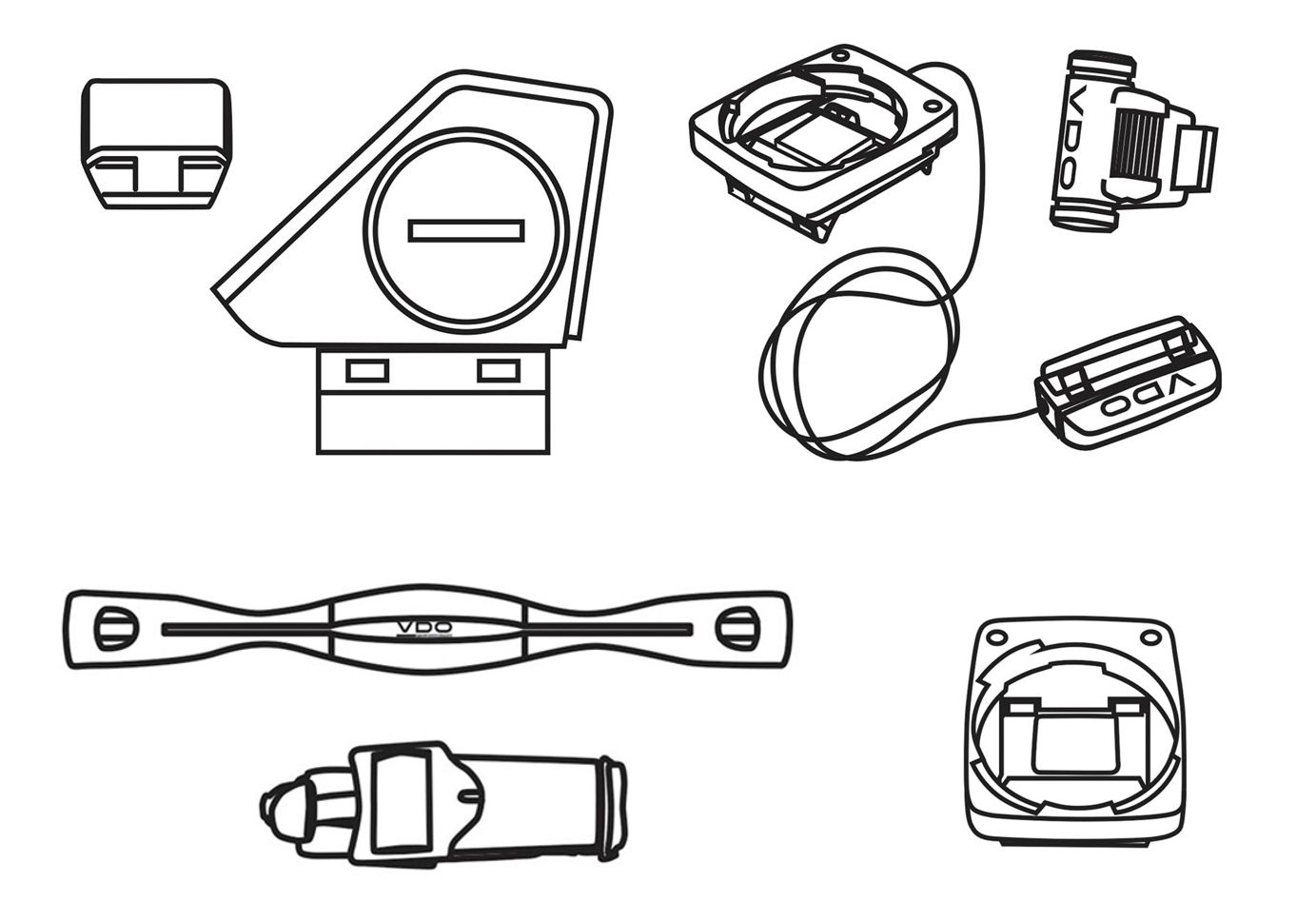 VDO

VDO

VDO