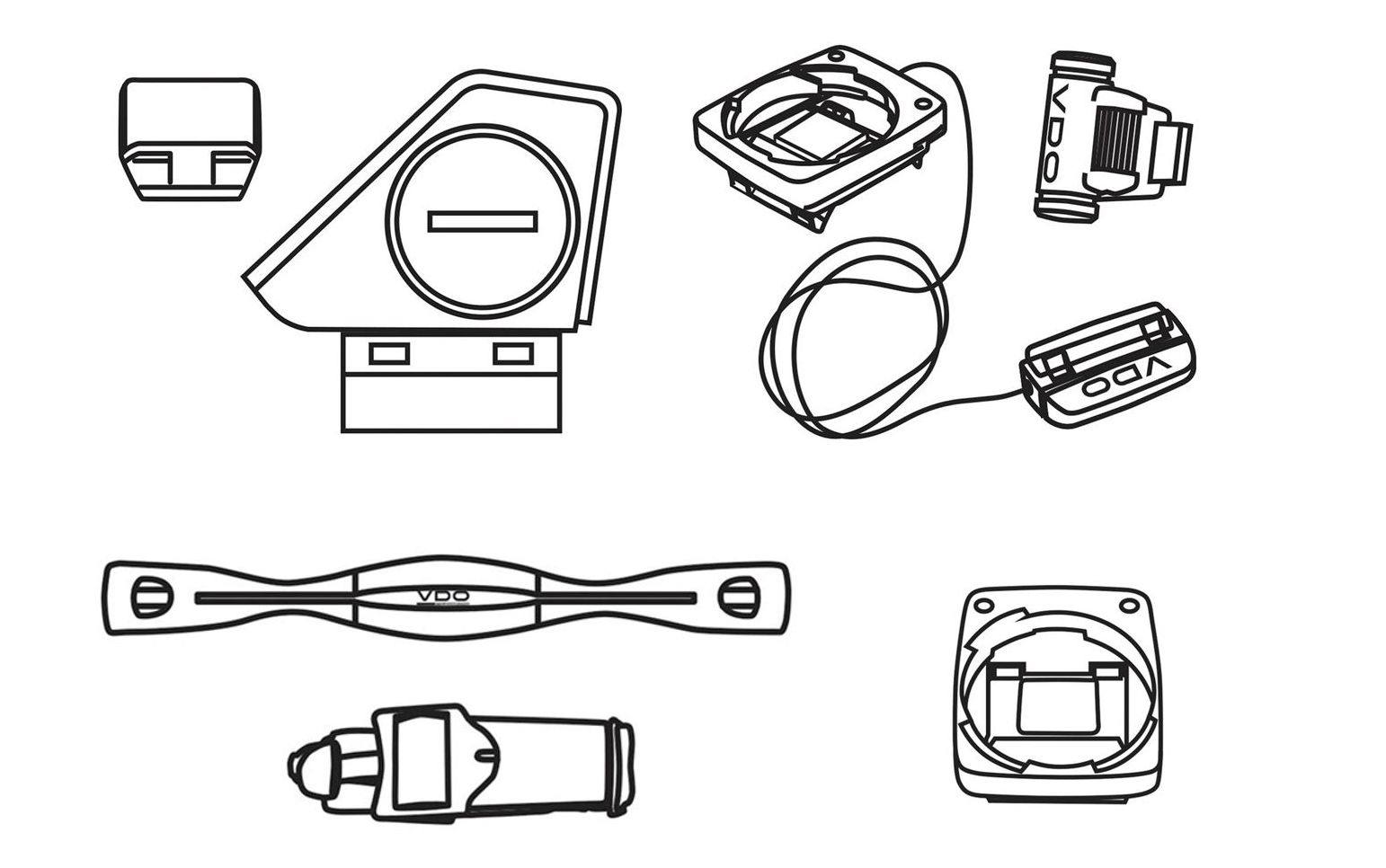 VDO

VDO

VDO