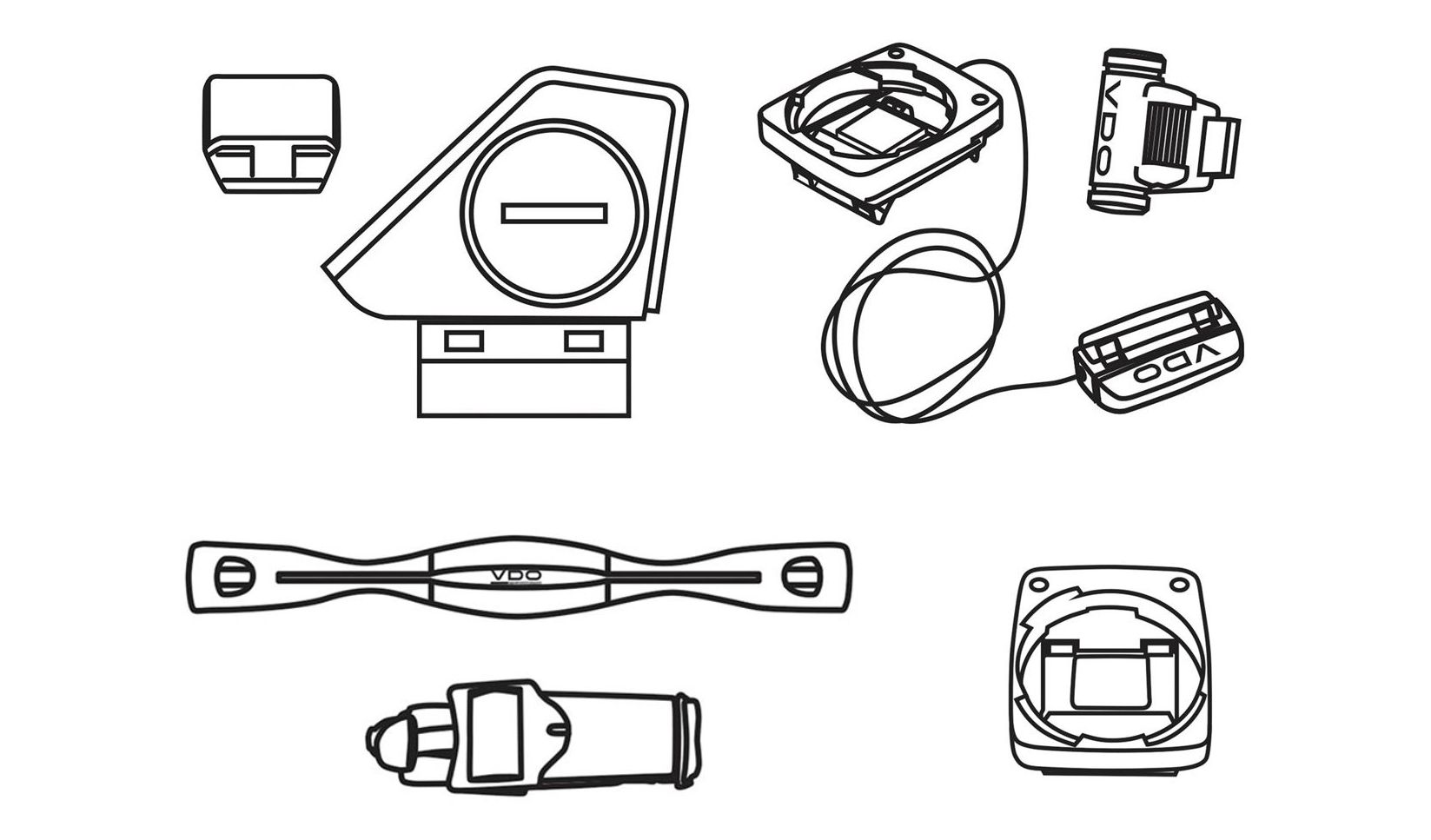 VDO

VDO

VDO