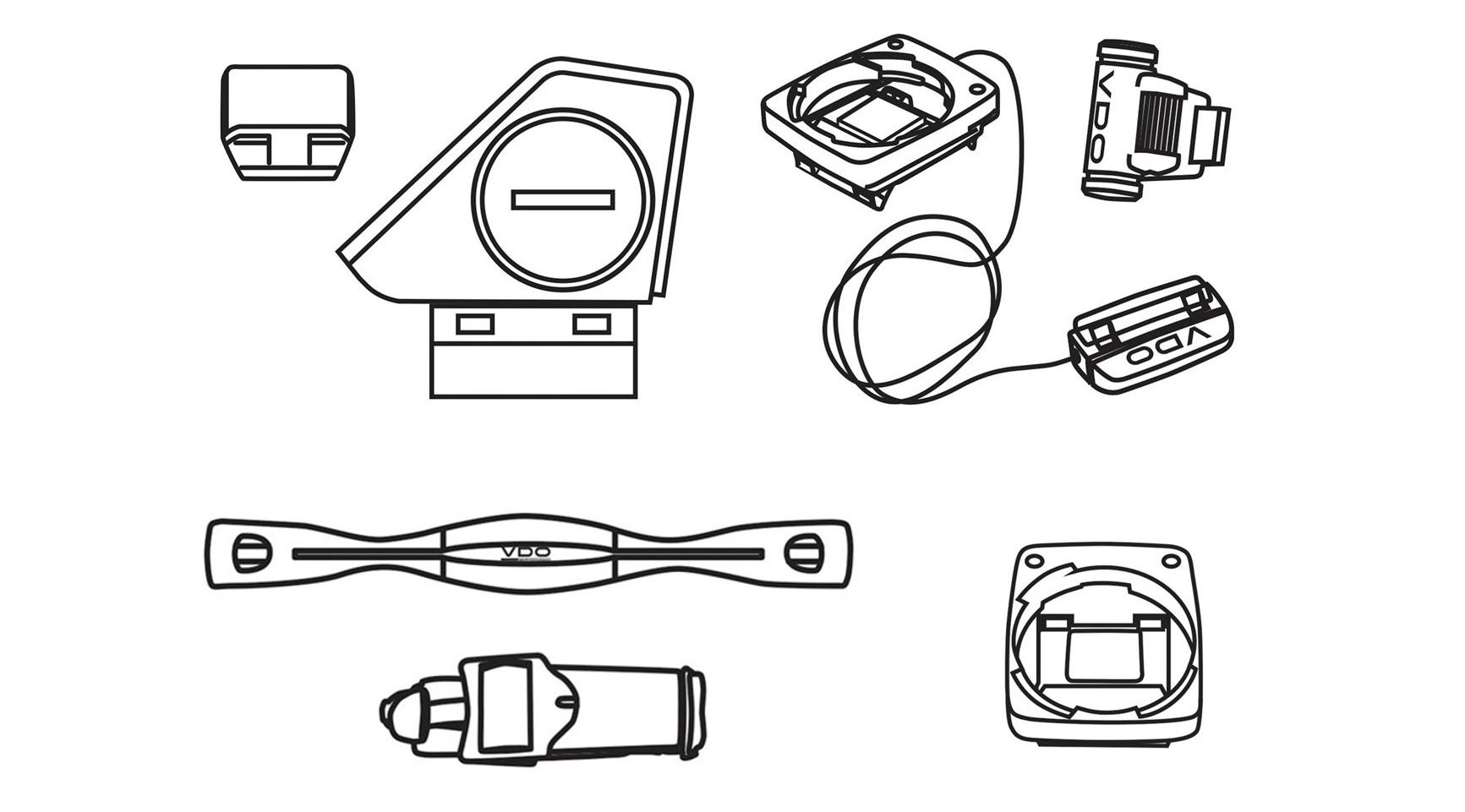 VDO

VDO

VDO